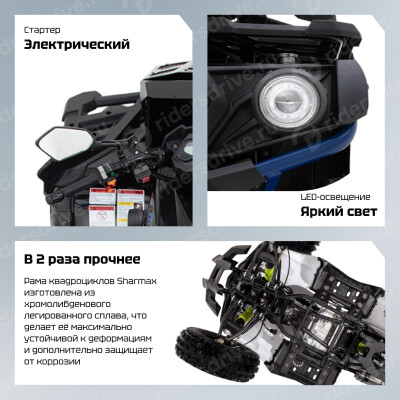 Стартер
Электрический

LED-освещение
Яркий свет

В 2 раза прочнее

Рама квадроциклов Sharmax изготовлена из хромолибденового легированного сплава, что делает её максимально устойчивой к деформациям и дополнительно защищает от коррозии

ridersdrive.ru