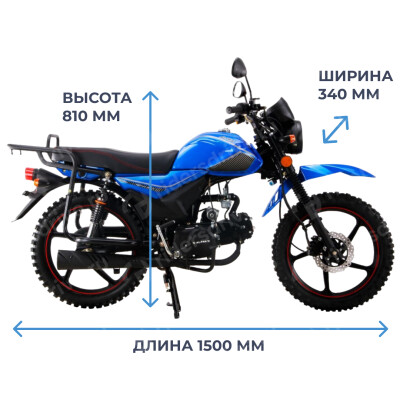 ВЫСОТА
810 ММ

ШИРИНА
340 ММ

ДЛИНА 1500 ММ