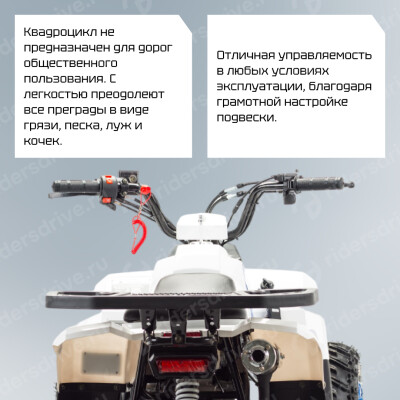 Квадроцикл не предназначен для дорог общественного пользования. С легкостью преодолеют все преграды в виде грязи, песка, луж и кочек.

Отличная управляемость в любых условиях эксплуатации, благодаря грамотной настройке подвески.

ridersdrive.ru