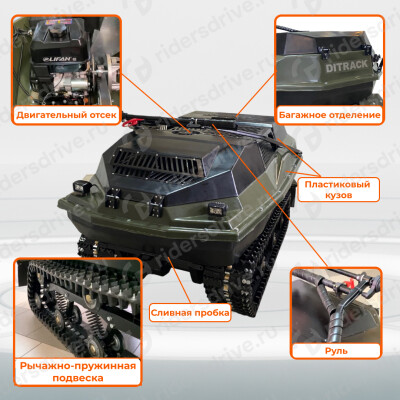 LIFAN

Двигательный отсек

DITRACK

Багажное отделение

Пластиковый кузов

Сливная пробка

Рычажно-пружинная подвеска

Руль

ridersdrive.ru