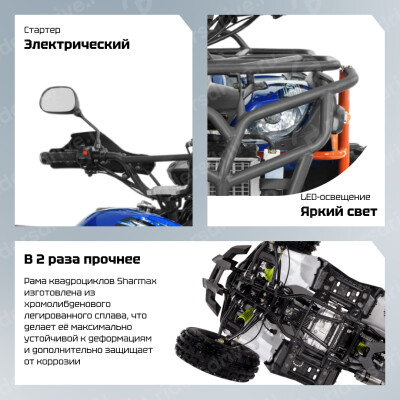 Стартер
Электрический

LED-освещение
Яркий свет

В 2 раза прочнее

Рама квадроциклов Sharmax изготовлена из хромолибденового легированного сплава, что делает её максимально устойчивой к деформациям и дополнительно защищает от коррозии