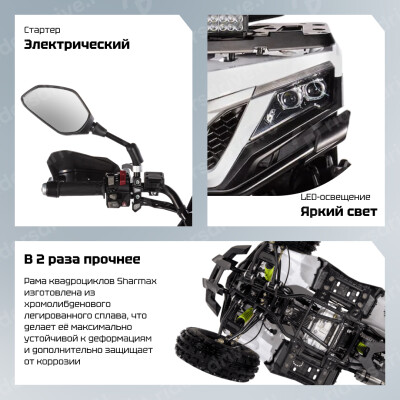 Стартер
Электрический

LED-освещение
Яркий свет

В 2 раза прочнее

Рама квадроциклов Sharmax изготовлена из хромолибденового легированного сплава, что делает её максимально устойчивой к деформациям и дополнительно защищает от коррозии