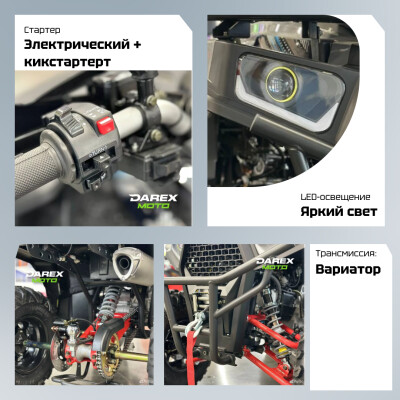 Стартер
Электрический + кикстартерт

DAREX MOTO

LED-освещение
Яркий свет

DAREX MOTO

DAREX MOTO

Трансмиссия:
Вариатор