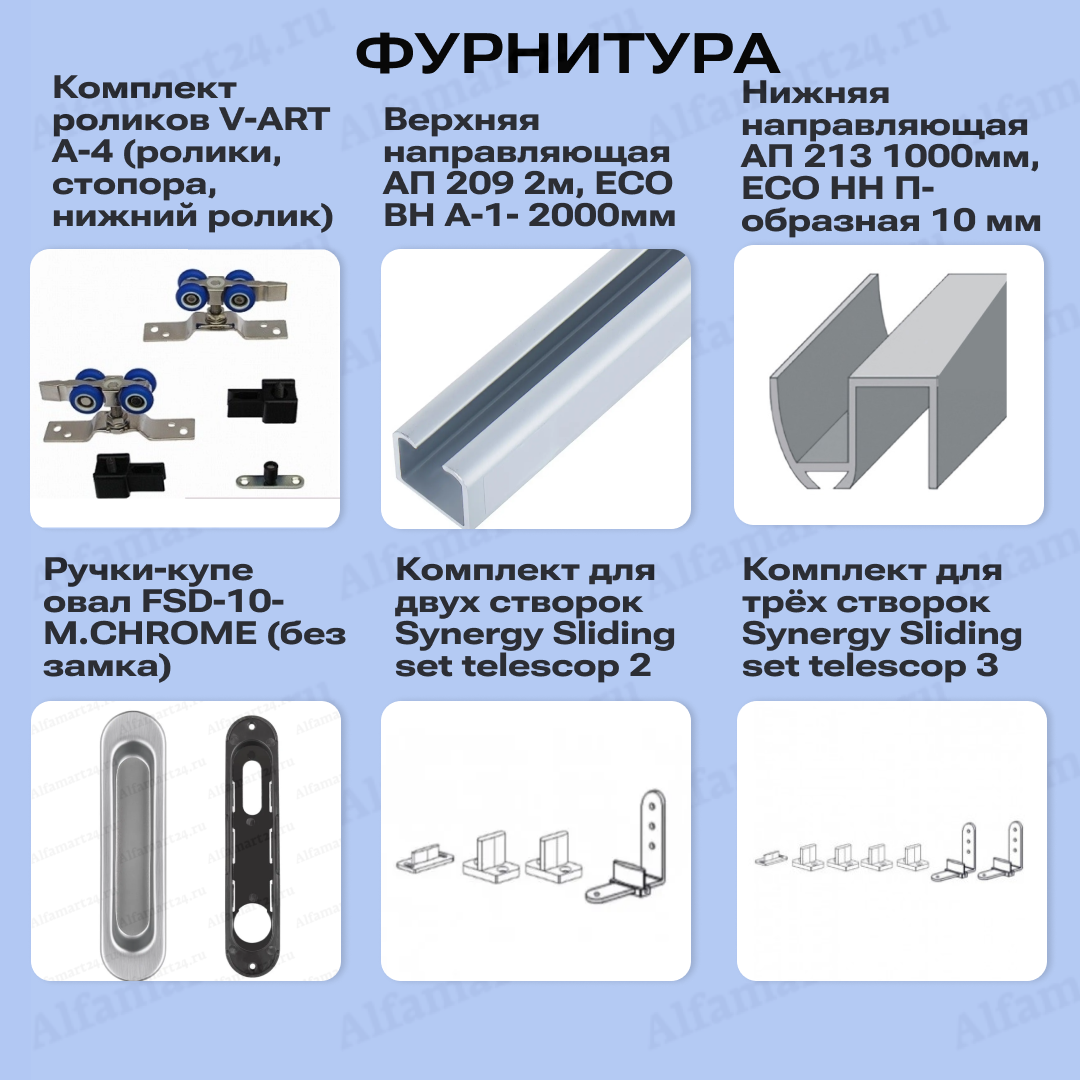 ФУРНИТУРА

Комплект роликов V-ART A-4 (ролики, стопора, нижний ролик)

Верхняя направляющая АП 209 2м, ECO BH A-1- 2000мм

Нижняя направляющая АП 213 1000мм, ECO HH П-образная 10 мм

Ручки-купе овал FSD-10-M.CHROME (без замка)

Комплект для двух створок Synergy Sliding set telescop 2

Комплект для трёх створок Synergy Sliding set telescop 3

Alfamart24.ru